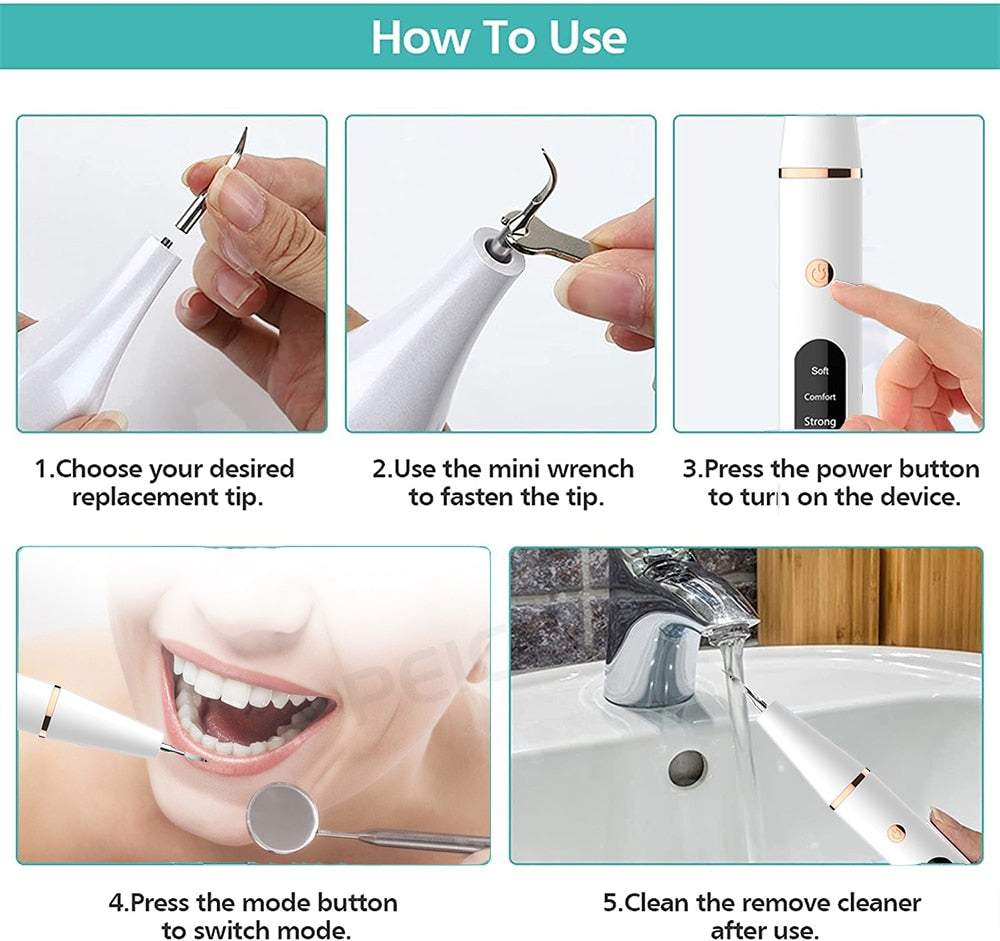 How To Use

Soft
Comfort
Strong

1.Choose your desired replacement tip.

2.Use the mini wrench to fasten the tip.

3.Press the power button to turn on the device.

4.Press the mode button to switch mode.

5.Clean the remove cleaner after use.