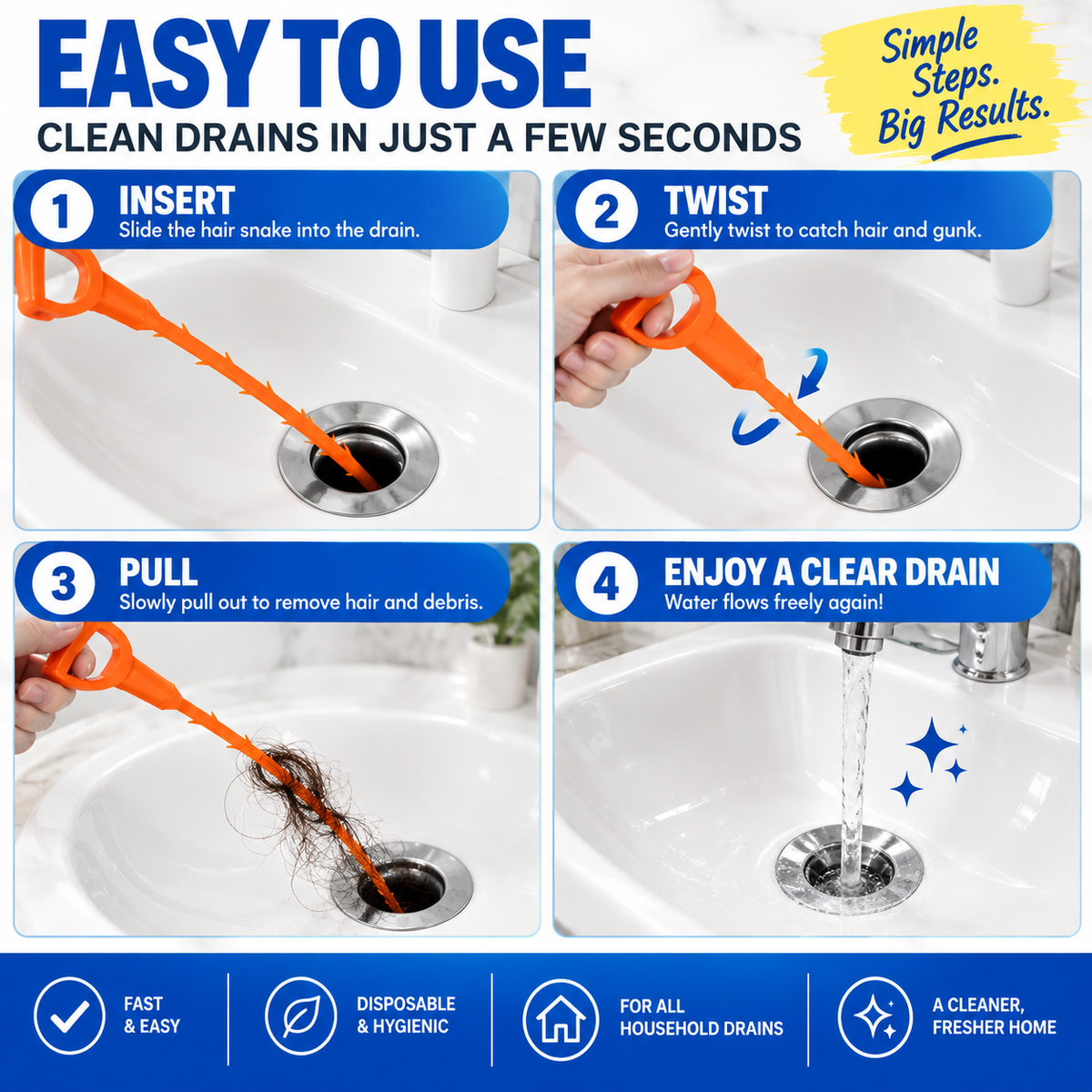 EASY TO USE
CLEAN DRAINS IN JUST A FEW SECONDS

Simple Steps. Big Results.

1 INSERT
Slide the hair snake into the drain.

2 TWIST
Gently twist to catch hair and gunk.

3 PULL
Slowly pull out to remove hair and debris.

4 ENJOY A CLEAR DRAIN
Water flows freely again!

FAST & EASY

DISPOSABLE & HYGIENIC

FOR ALL HOUSEHOLD DRAINS

A CLEANER, FRESHER HOME