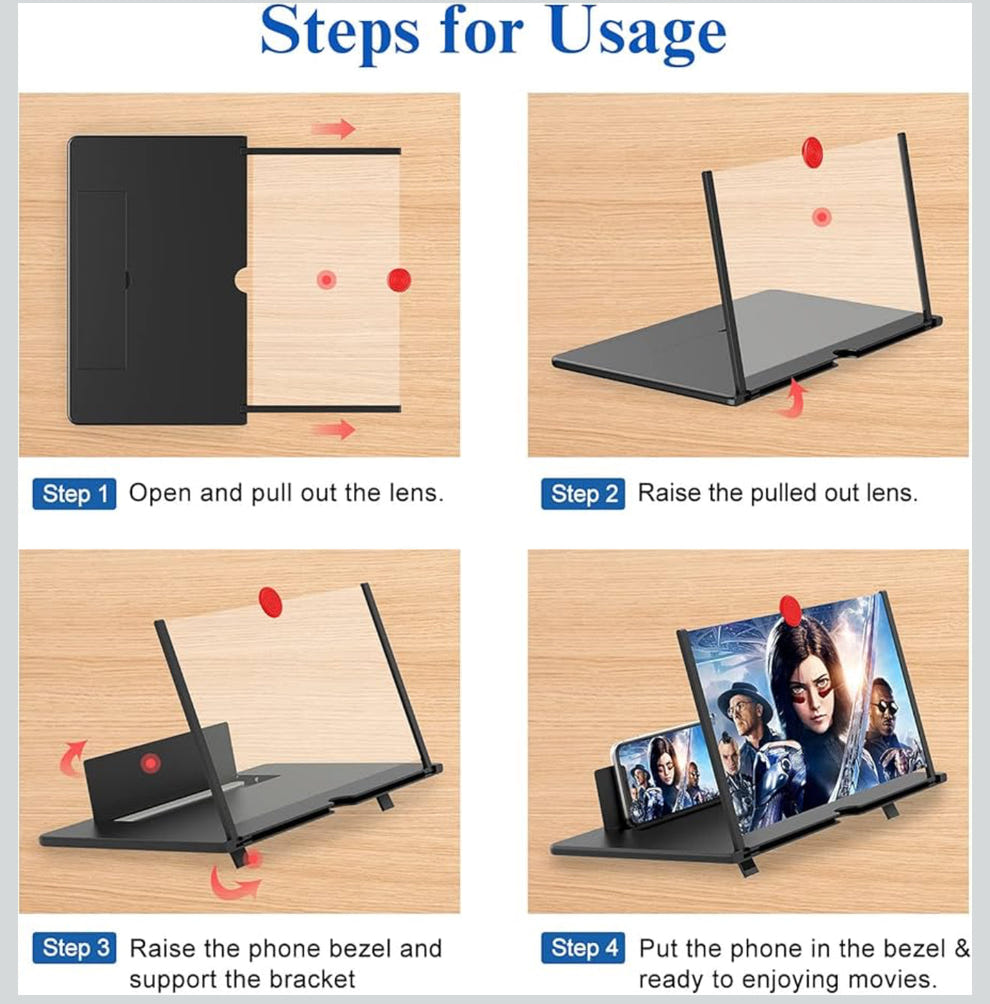 Steps for Usage

Step 1 Open and pull out the lens.

Step 2 Raise the pulled out lens.

Step 3 Raise the phone bezel and support the bracket

Step 4 Put the phone in the bezel & ready to enjoying movies.