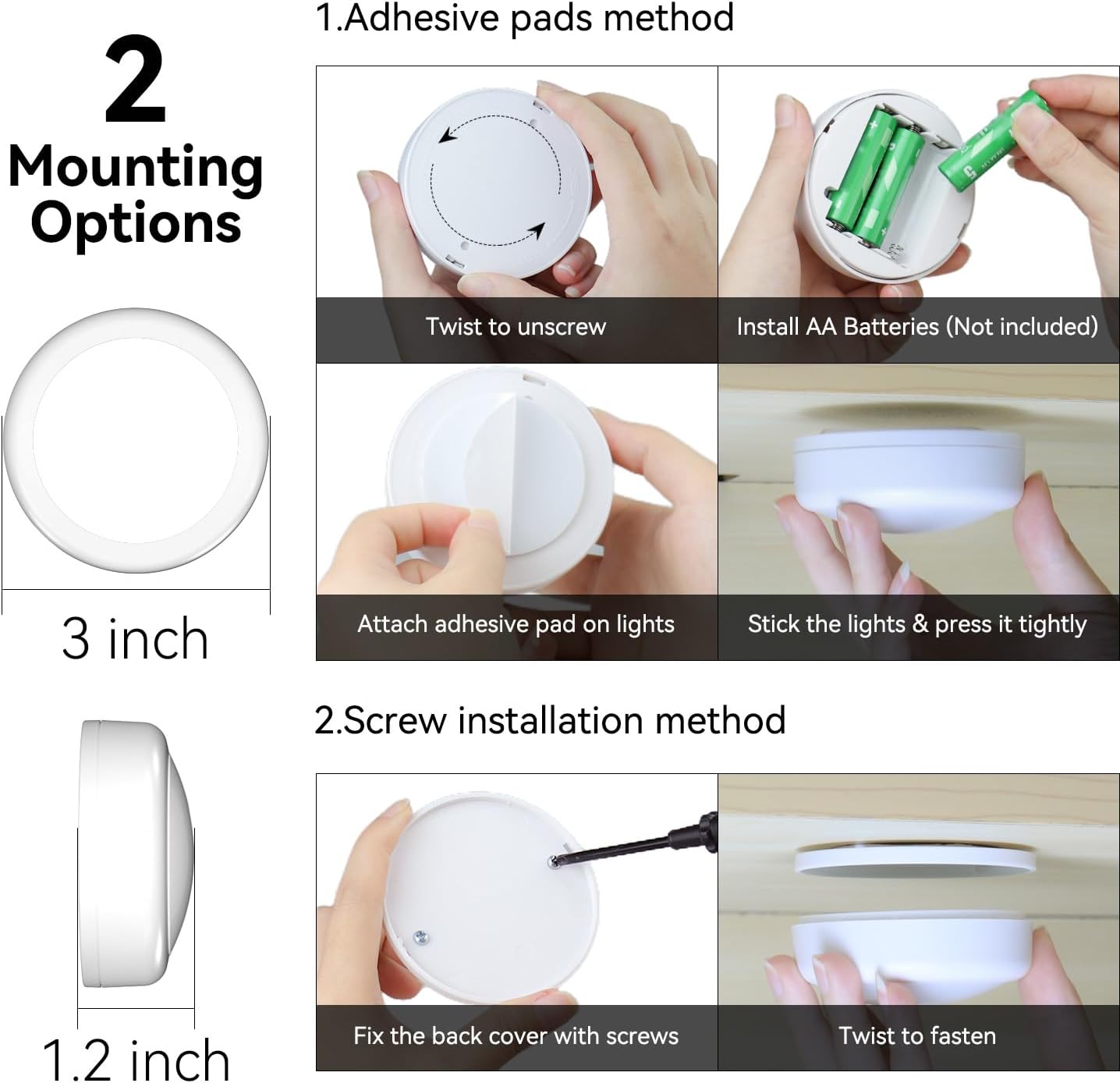 2
Mounting Options

3 inch

1.2 inch

1.Adhesive pads method

Twist to unscrew

Install AA Batteries (Not included)

Attach adhesive pad on lights

Stick the lights & press it tightly

2.Screw installation method

Fix the back cover with screws

Twist to fasten