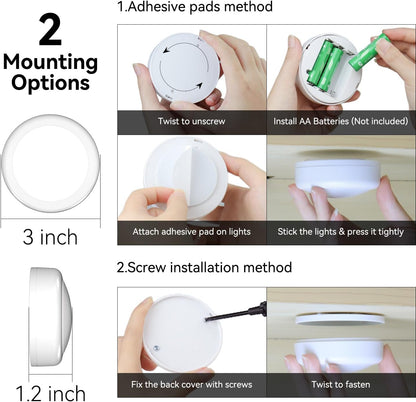 2
Mounting Options

3 inch

1.2 inch

1.Adhesive pads method

Twist to unscrew

Install AA Batteries (Not included)

Attach adhesive pad on lights

Stick the lights & press it tightly

2.Screw installation method

Fix the back cover with screws

Twist to fasten