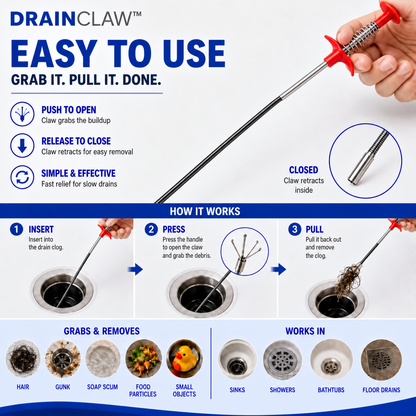 DRAINCLAW™

EASY TO USE

GRAB IT. PULL IT. DONE.

PUSH TO OPEN
Claw grabs the buildup

RELEASE TO CLOSE
Claw retracts for easy removal

SIMPLE & EFFECTIVE
Fast relief for slow drains

CLOSED
Claw retracts inside

HOW IT WORKS

1 INSERT
Insert into the drain clog.

2 PRESS
Press the handle to open the claw and grab the debris.

3 PULL
Pull it back out and remove the clog.

GRABS & REMOVES

HAIR

GUNK

SOAP SCUM

FOOD PARTICLES

SMALL OBJECTS

WORKS IN

SINKS

SHOWERS

BATHTUBS

FLOOR DRAINS