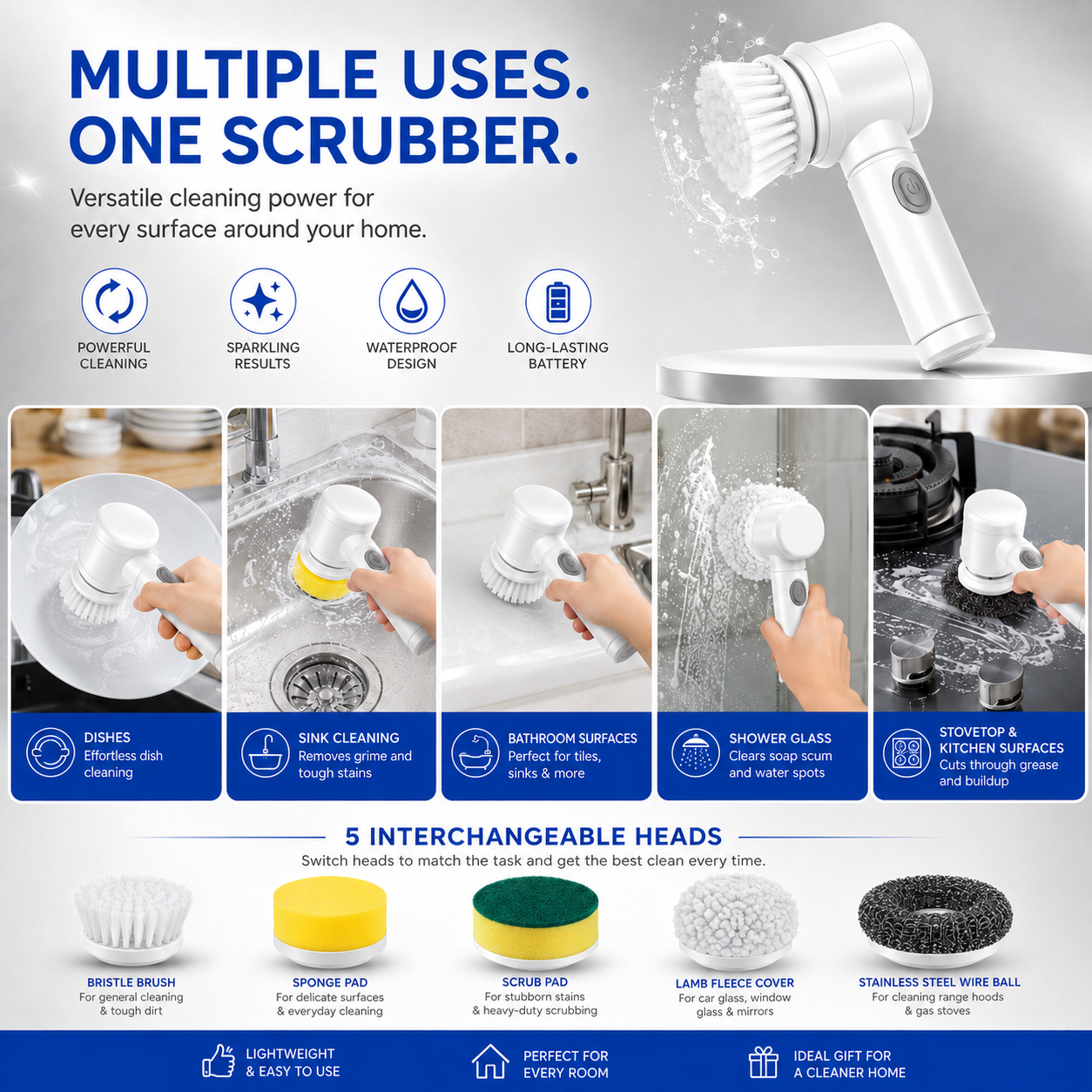 MULTIPLE USES.
ONE SCRUBBER.

Versatile cleaning power for every surface around your home.

POWERFUL CLEANING

SPARKLING RESULTS

WATERPROOF DESIGN

LONG-LASTING BATTERY

DISHES
Effortless dish cleaning

SINK CLEANING
Removes grime and tough stains

BATHROOM SURFACES
Perfect for tiles, sinks & more

SHOWER GLASS
Clears soap scum and water spots

STOVETOP & KITCHEN SURFACES
Cuts through grease and buildup

5 INTERCHANGEABLE HEADS

Switch heads to match the task and get the best clean every time.

BRISTLE BRUSH
For general cleaning & tough dirt

SPONGE PAD
For delicate surfaces & everyday cleaning

SCRUB PAD
For stubborn stains & heavy-duty scrubbing

LAMB FLEECE COVER
For car glass, window glass & mirrors

STAINLESS STEEL WIRE BALL
For cleaning range hoods & gas stoves

LIGHTWEIGHT & EASY TO USE

PERFECT FOR EVERY ROOM

IDEAL GIFT FOR A CLEANER HOME