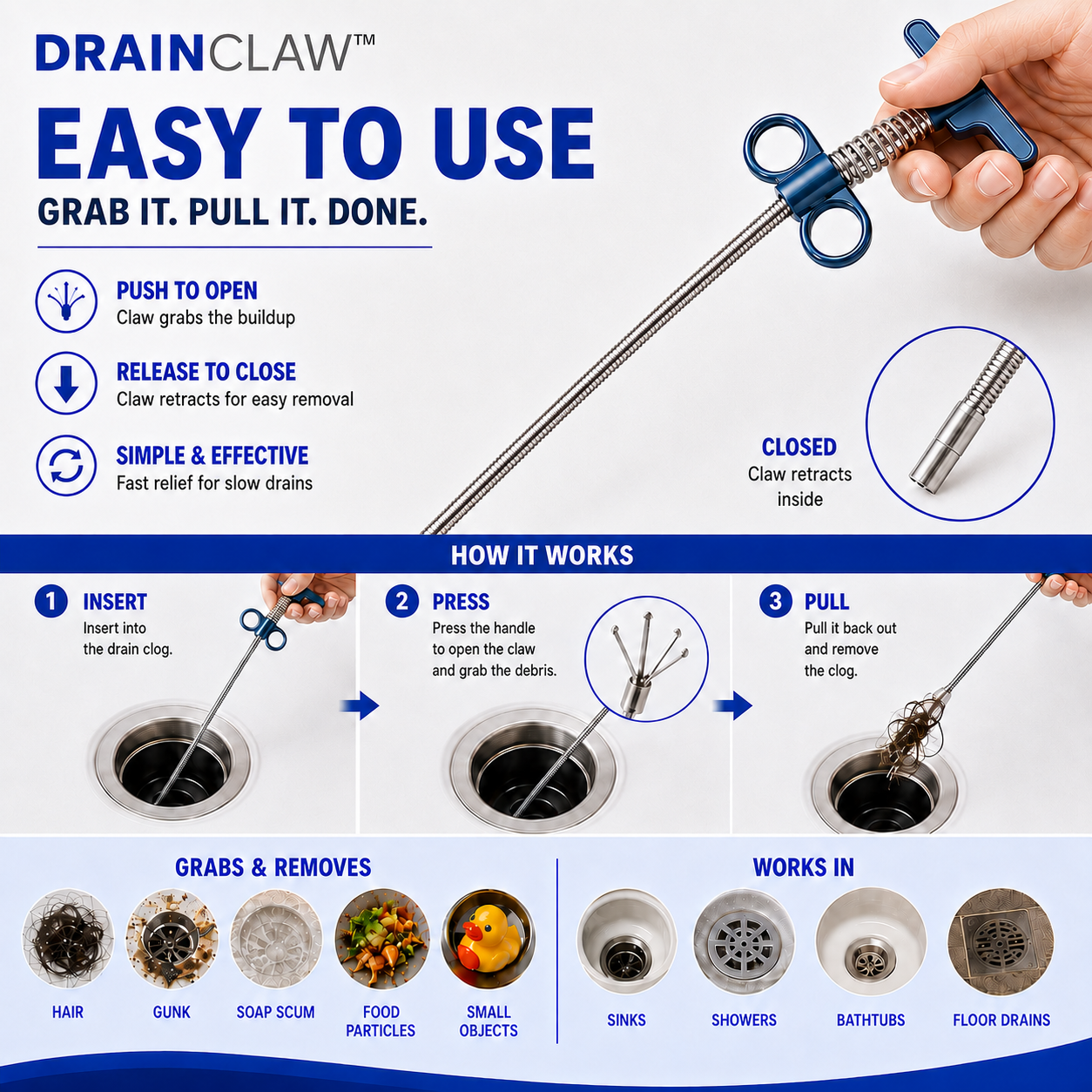 DRAINCLAW™

EASY TO USE

GRAB IT. PULL IT. DONE.

PUSH TO OPEN
Claw grabs the buildup

RELEASE TO CLOSE
Claw retracts for easy removal

SIMPLE & EFFECTIVE
Fast relief for slow drains

CLOSED
Claw retracts inside

HOW IT WORKS

1 INSERT
Insert into the drain clog.

2 PRESS
Press the handle to open the claw and grab the debris.

3 PULL
Pull it back out and remove the clog.

GRABS & REMOVES

HAIR

GUNK

SOAP SCUM

FOOD PARTICLES

SMALL OBJECTS

WORKS IN

SINKS

SHOWERS

BATHTUBS

FLOOR DRAINS